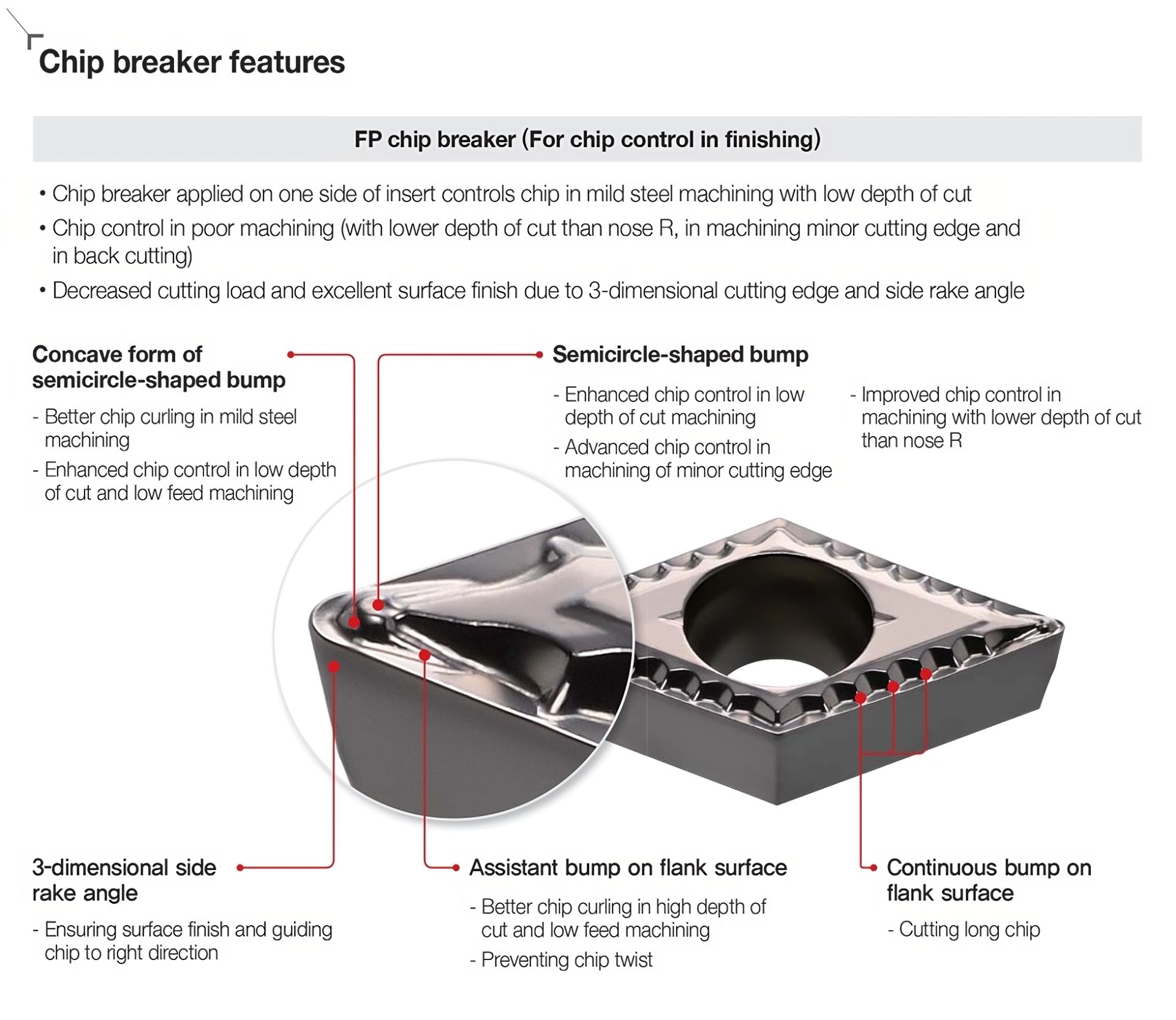 Chip breaker features

FP chip breaker (For chip control in finishing)

• Chip breaker applied on one side of insert controls chip in mild steel machining with low depth of cut
• Chip control in poor machining (with lower depth of cut than nose R, in machining minor cutting edge and in back cutting)
• Decreased cutting load and excellent surface finish due to 3-dimensional cutting edge and side rake angle

Concave form of semicircle-shaped bump
- Better chip curling in mild steel machining
- Enhanced chip control in low depth of cut and low feed machining

Semicircle-shaped bump
- Enhanced chip control in low depth of cut machining
- Advanced chip control in machining of minor cutting edge
- Improved chip control in machining with lower depth of cut than nose R

3-dimensional side rake angle
- Ensuring surface finish and guiding chip to right direction

Assistant bump on flank surface
- Better chip curling in high depth of cut and low feed machining
- Preventing chip twist

Continuous bump on flank surface
- Cutting long chip