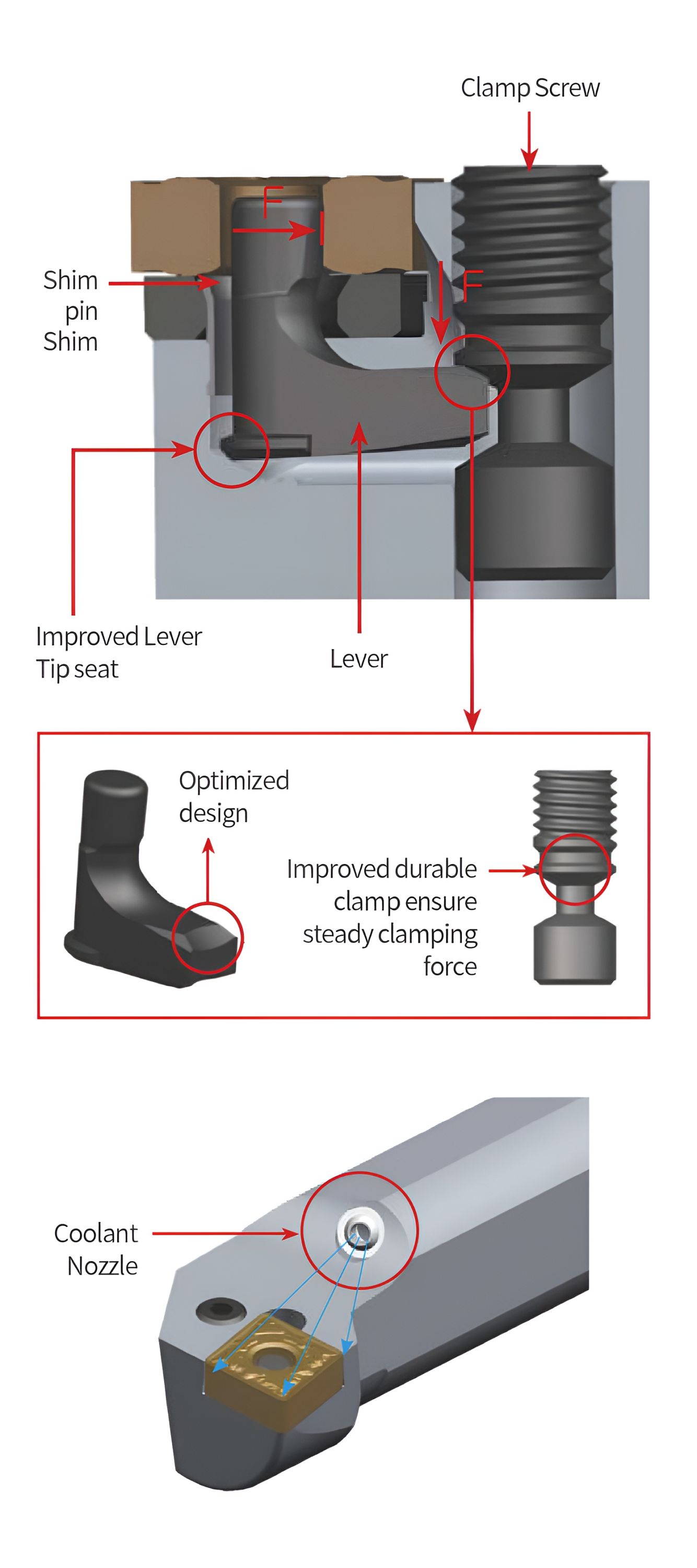 Clamp Screw

F

F

Shim
pin
Shim

Improved Lever
Tip seat

Lever

Optimized
design

Improved durable
clamp ensure
steady clamping
force

Coolant
Nozzle