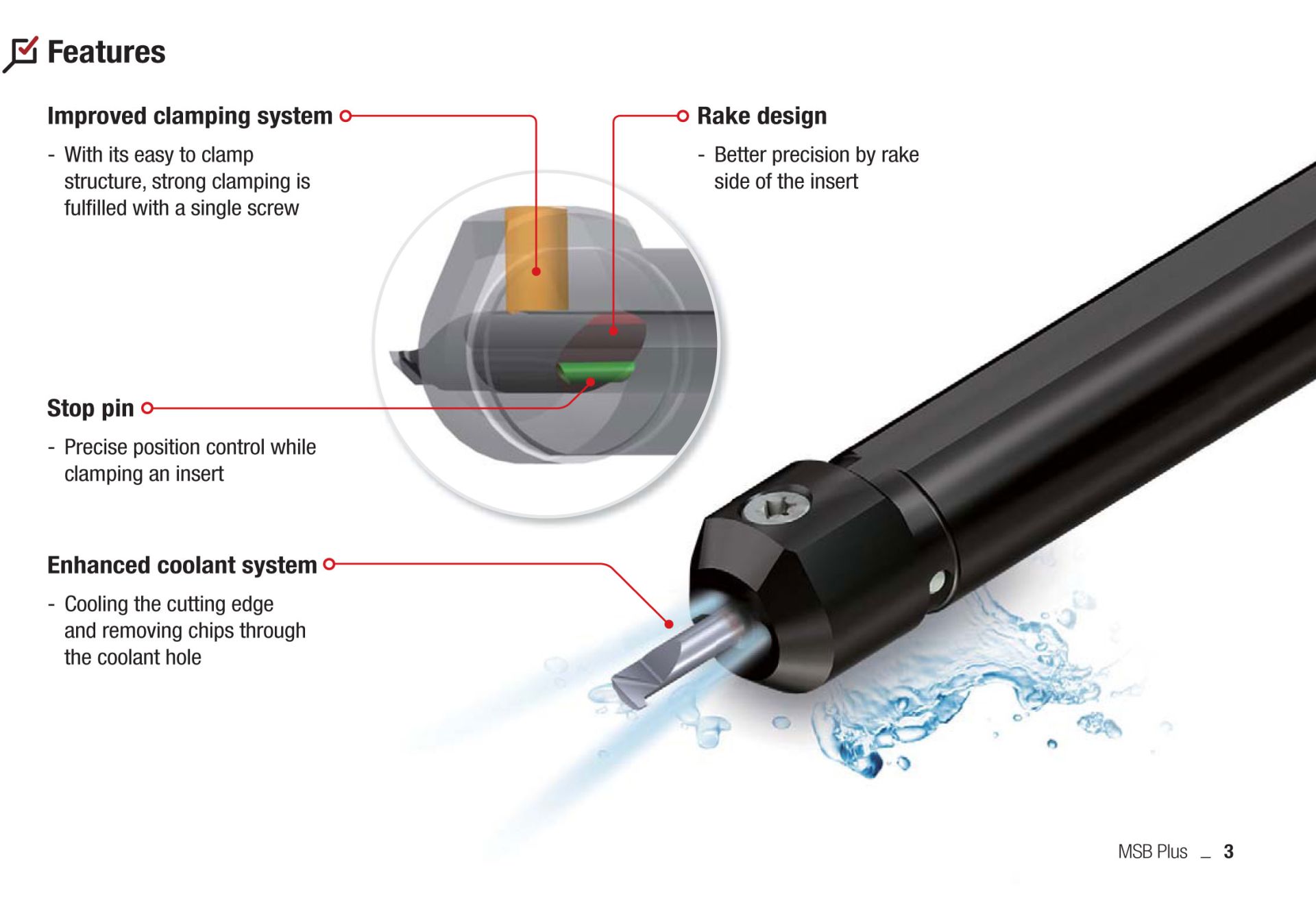 Features

Improved clamping system

- With its easy to clamp structure, strong clamping is fulfilled with a single screw

Rake design

- Better precision by rake side of the insert

Stop pin

- Precise position control while clamping an insert

Enhanced coolant system

- Cooling the cutting edge and removing chips through the coolant hole

MSB Plus _ 3